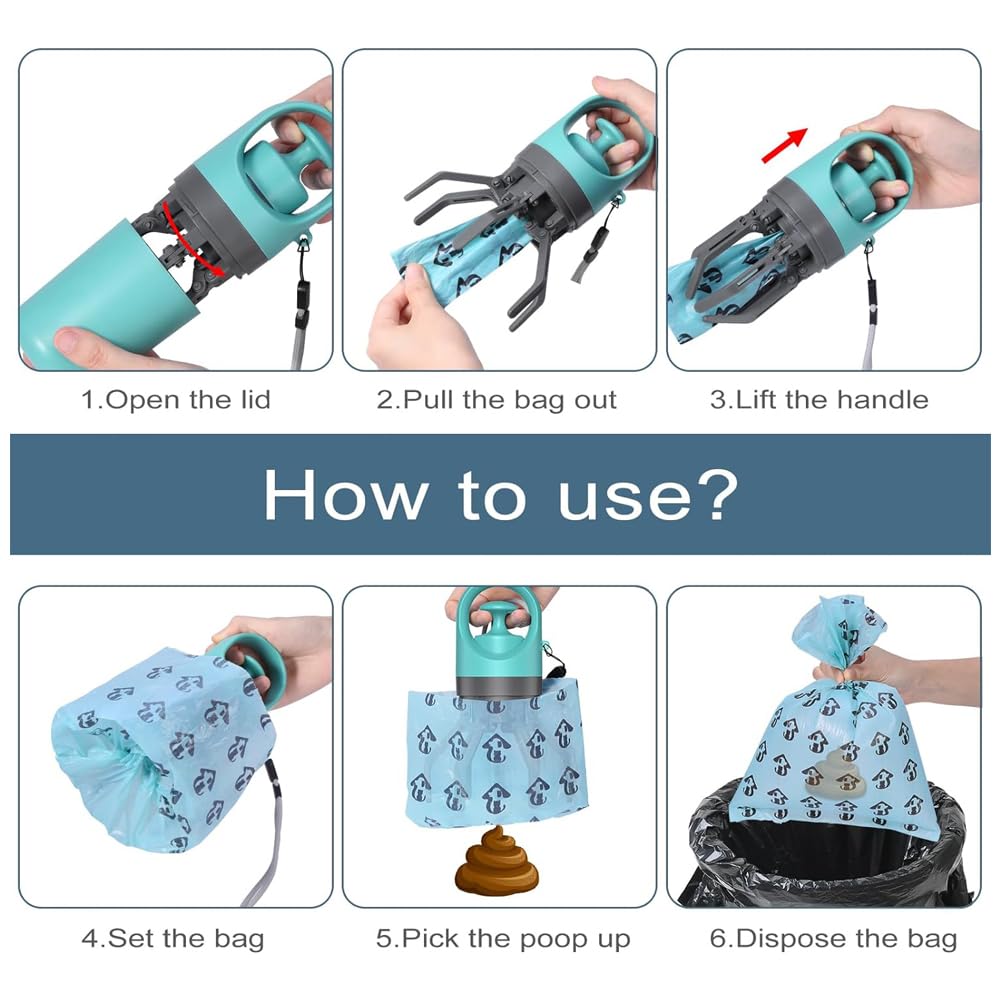 1.Open the lid

2.Pull the bag out

3.Lift the handle

How to use?

4.Set the bag

5.Pick the poop up

6.Dispose the bag