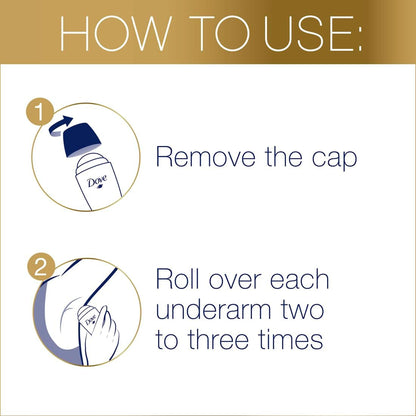 HOW TO USE:

1

Dove

Remove the cap

2

Dove

Roll over each underarm two to three times