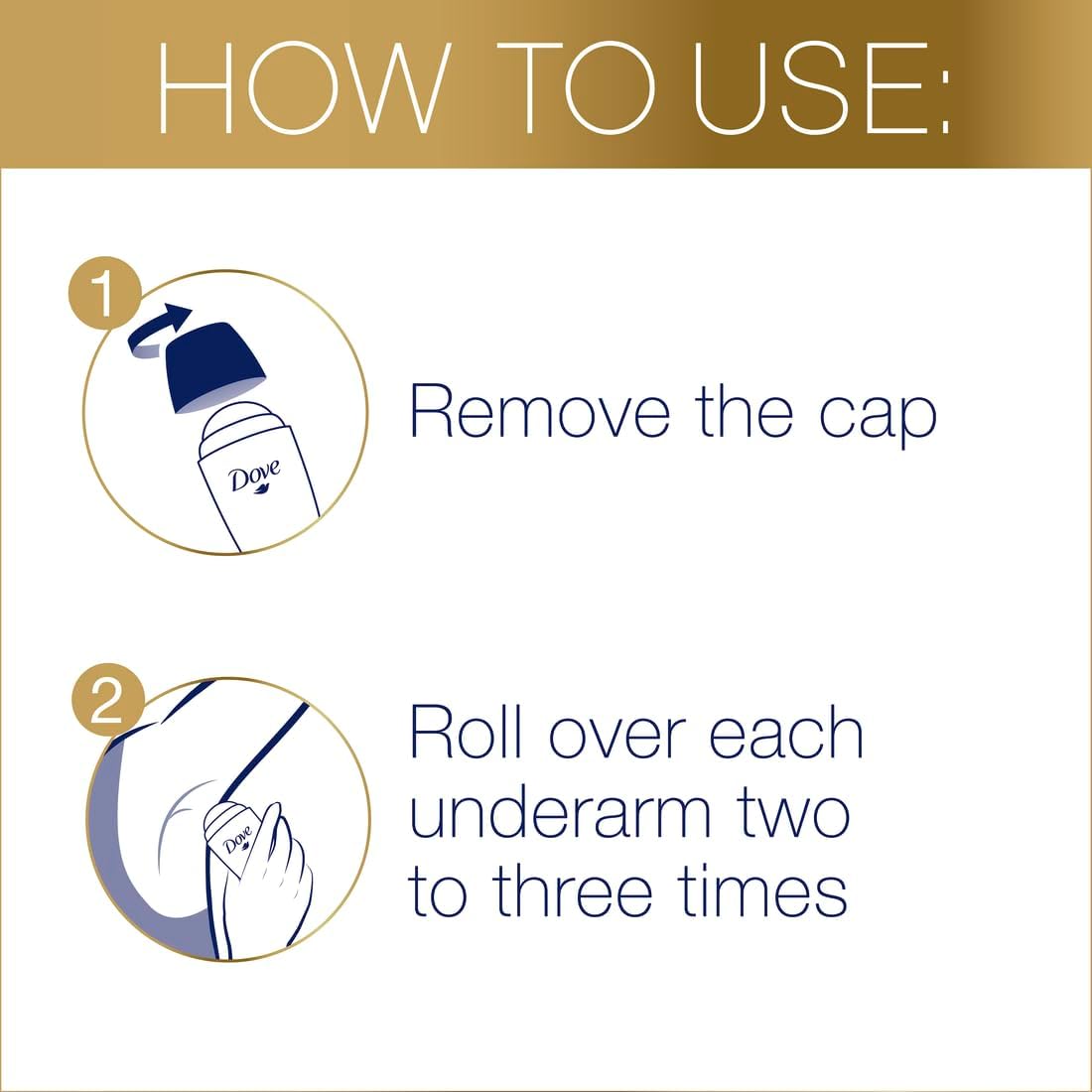 HOW TO USE:

1

Dove

Remove the cap

2

Dove

Roll over each underarm two to three times