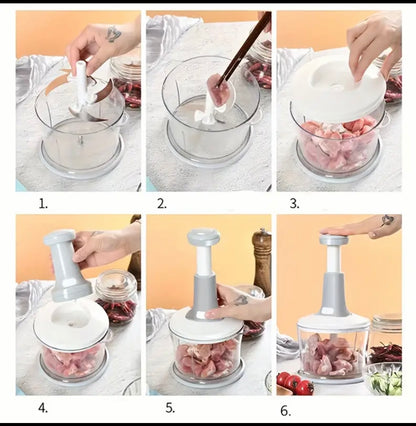 1.

2.

3.

4.

5.

6.