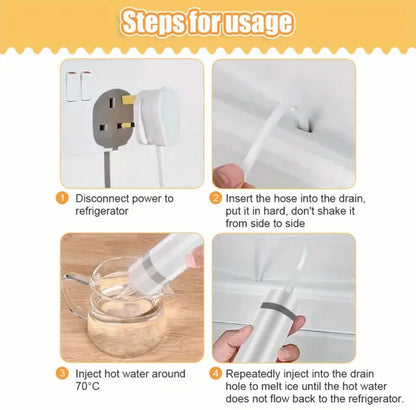 Steps for usage

1 Disconnect power to refrigerator

2 Insert the hose into the drain, put it in hard, don't shake it from side to side

3 Inject hot water around 70°C

4 Repeatedly inject into the drain hole to melt ice until the hot water does not flow back to the refrigerator.