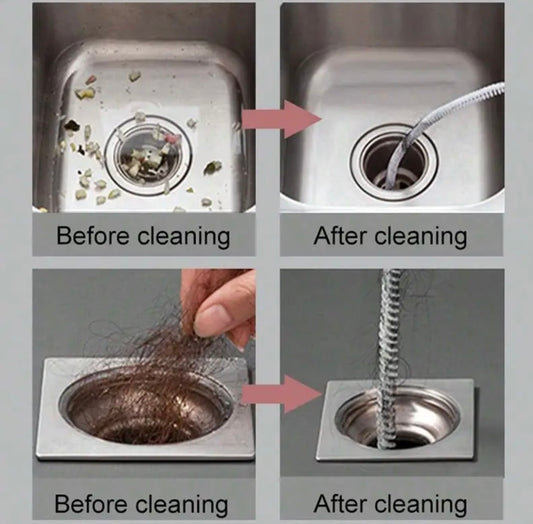 Before cleaning

After cleaning

Before cleaning

After cleaning