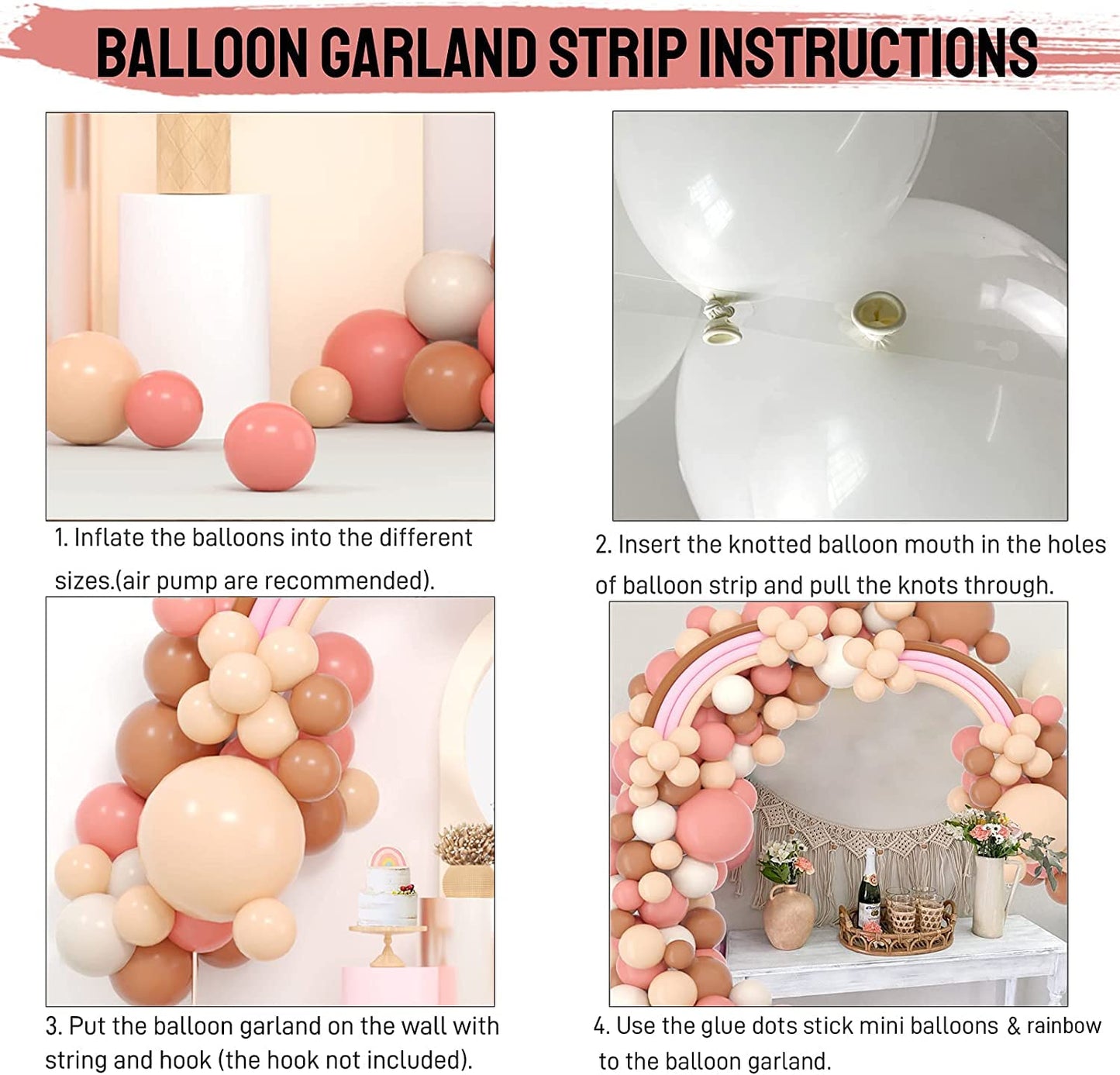 BALLOON GARLAND STRIP INSTRUCTIONS

1. Inflate the balloons into the different sizes.(air pump are recommended).

2. Insert the knotted balloon mouth in the holes of balloon strip and pull the knots through.

3. Put the balloon garland on the wall with string and hook (the hook not included).

4. Use the glue dots stick mini balloons & rainbow to the balloon garland.