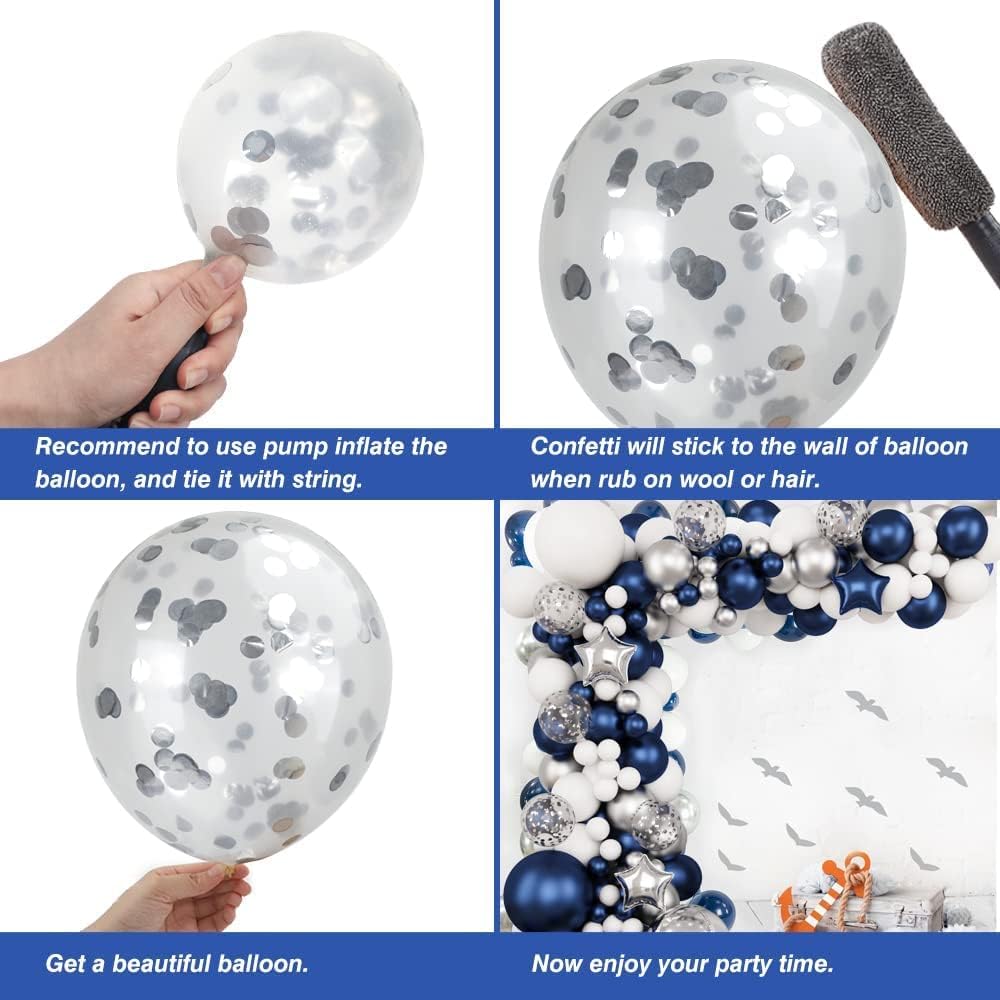 Recommend to use pump inflate the balloon, and tie it with string.

Confetti will stick to the wall of balloon when rub on wool or hair.

Get a beautiful balloon.

Now enjoy your party time.