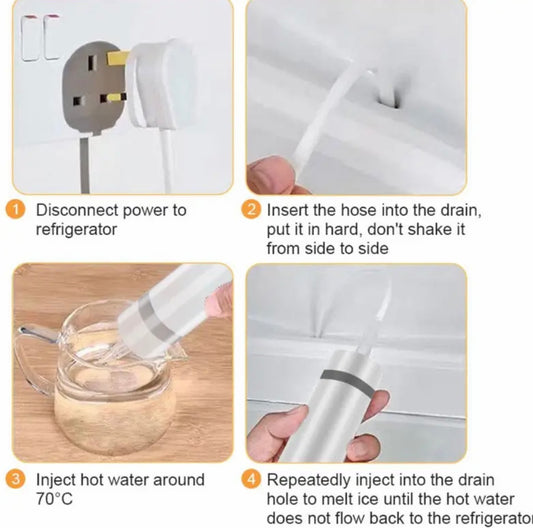 1 Disconnect power to refrigerator

2 Insert the hose into the drain, put it in hard, don't shake it from side to side

3 Inject hot water around 70°C

4 Repeatedly inject into the drain hole to melt ice until the hot water does not flow back to the refrigerator