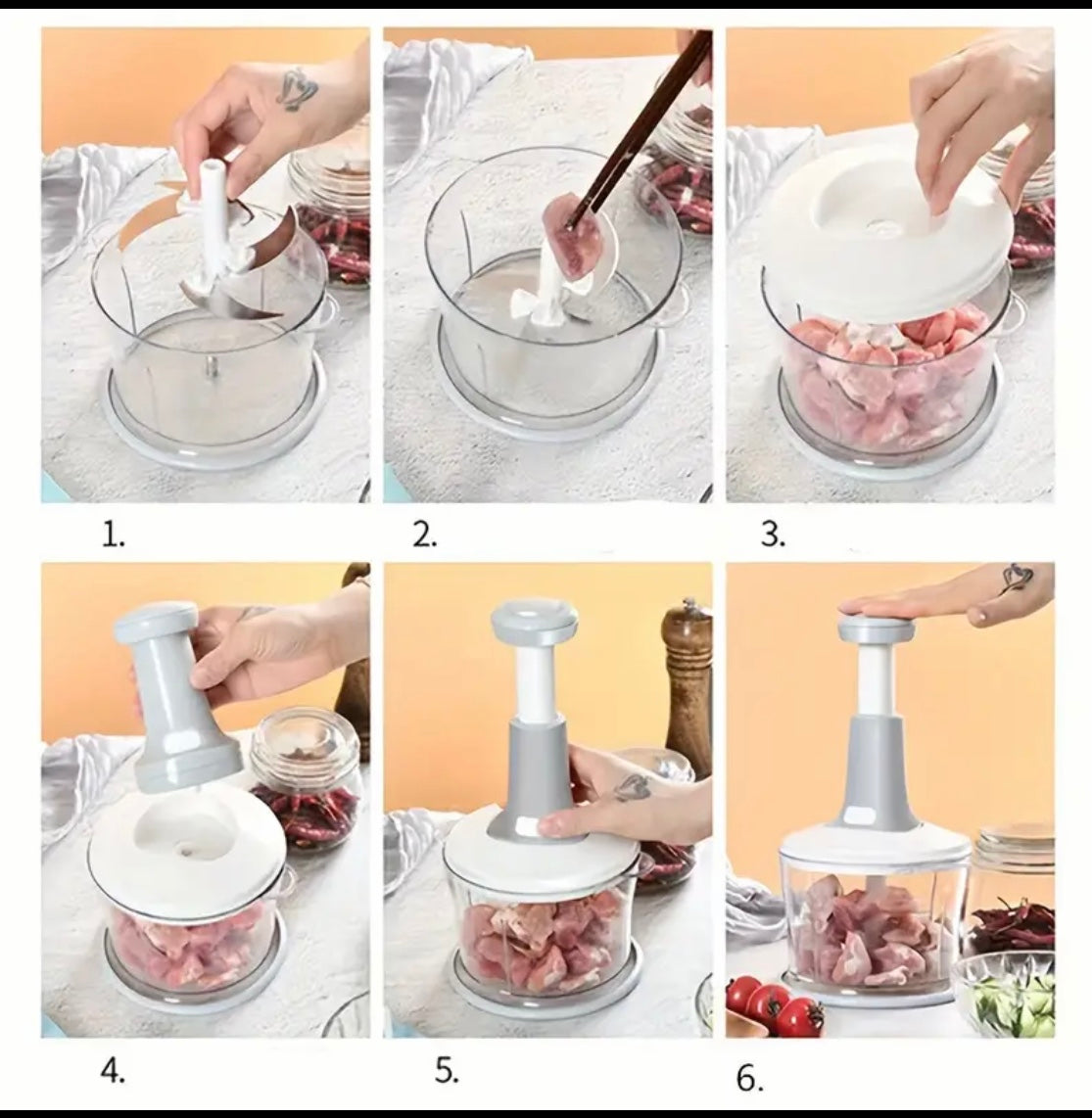 1.

2.

3.

4.

5.

6.