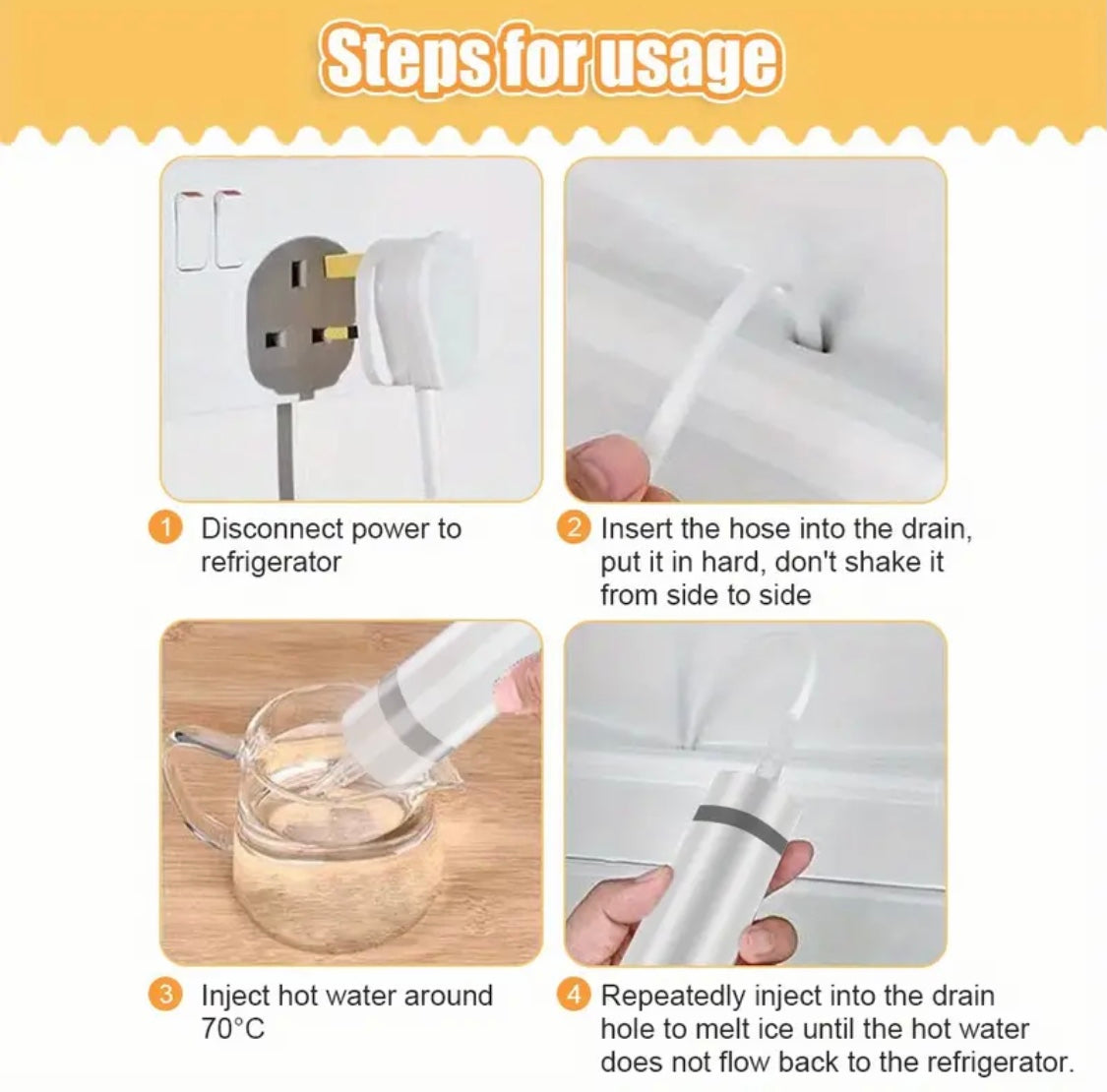 Steps for usage

1 Disconnect power to refrigerator

2 Insert the hose into the drain, put it in hard, don't shake it from side to side

3 Inject hot water around 70°C

4 Repeatedly inject into the drain hole to melt ice until the hot water does not flow back to the refrigerator.